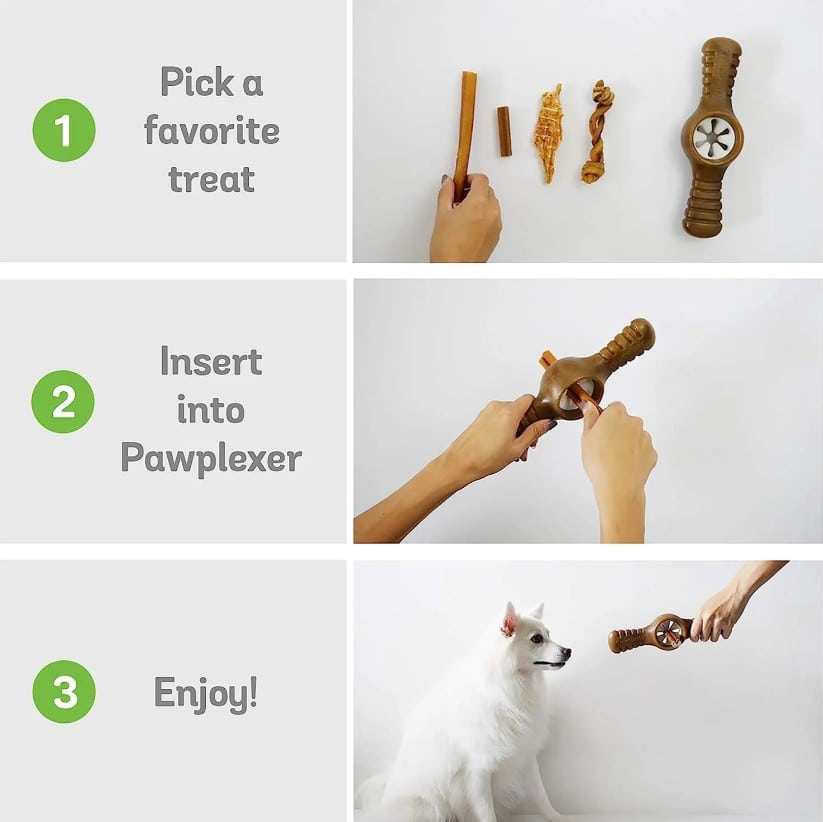 1 Pick a favorite treat

2 Insert into Pawplexer

3 Enjoy!